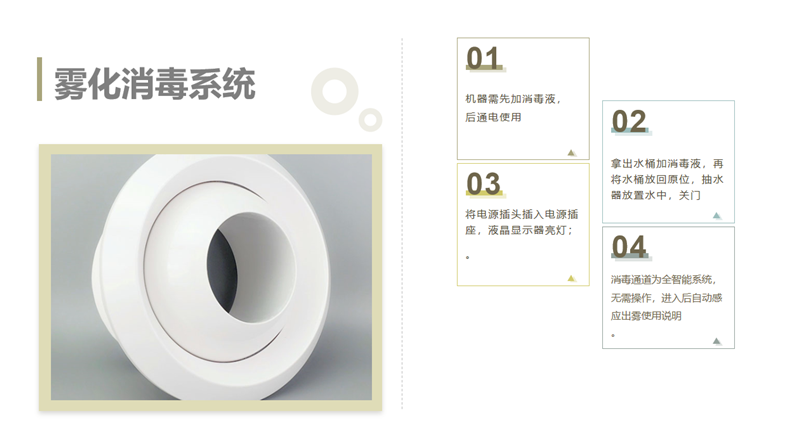 雾化消毒系统

01

机器需先加消毒液，后通电使用

02

拿出水桶加消毒液，再将水桶放回原位，抽水器放置水中，关门

03

将电源插头插入电源插座，液晶显示器亮灯；

。

04

消毒通道为全智能系统，无需操作，进入后自动感应出雾使用说明

。